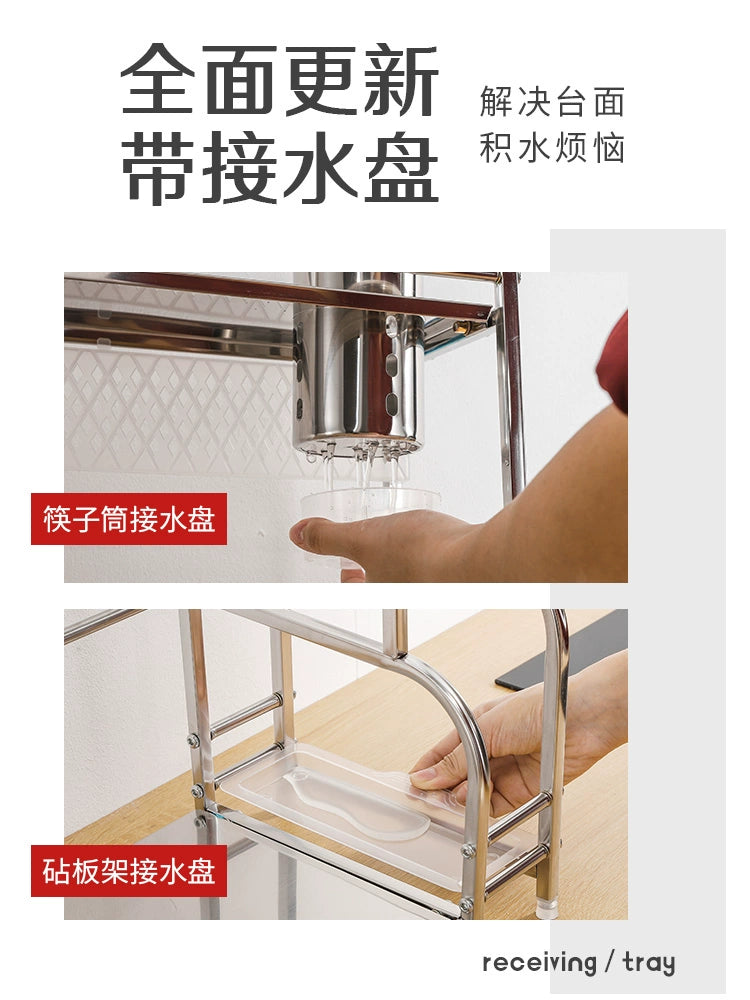 全面更新
带接水盘

解决台面
积水烦恼

筷子筒接水盘

砧板架接水盘

receiving / tray