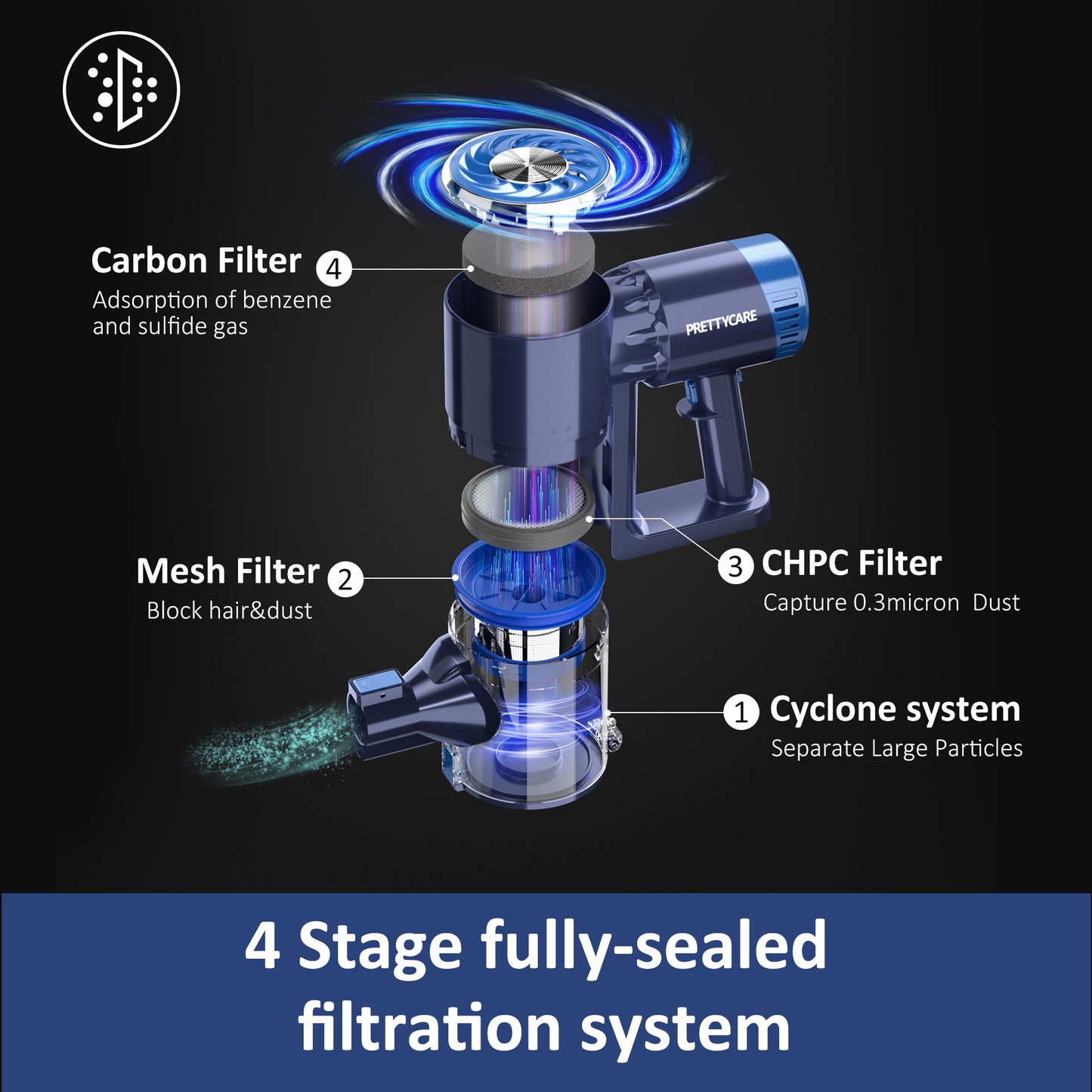 Carbon Filter 4
Adsorption of benzene and sulfide gas

PRETTYCARE

Mesh Filter 2
Block hair&dust

3 CHPC Filter
Capture 0.3micron Dust

1 Cyclone system
Separate Large Particles

4 Stage fully-sealed filtration system