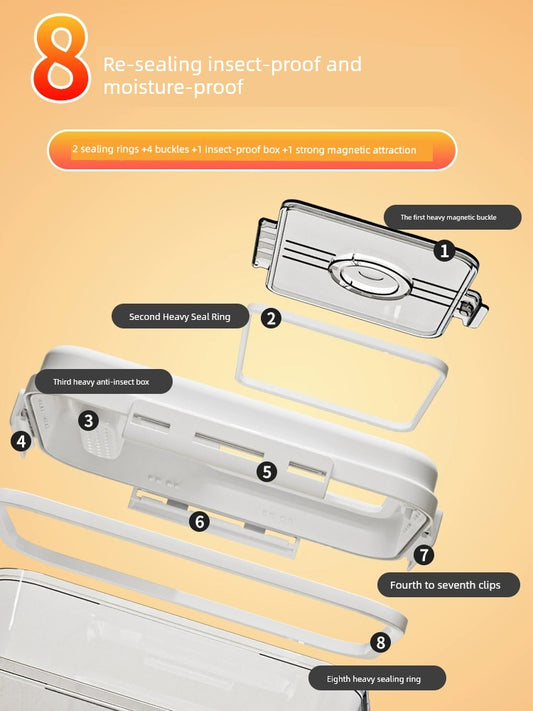 8 Re-sealing insect-proof and moisture-proof

2 sealing rings +4 buckles +1 insect-proof box +1 strong magnetic attraction

The first heavy magnetic buckle

1

Second Heavy Seal Ring

2

Third heavy anti-insect box

3

4

5

6

7

Fourth to seventh clips

8

Eighth heavy sealing ring