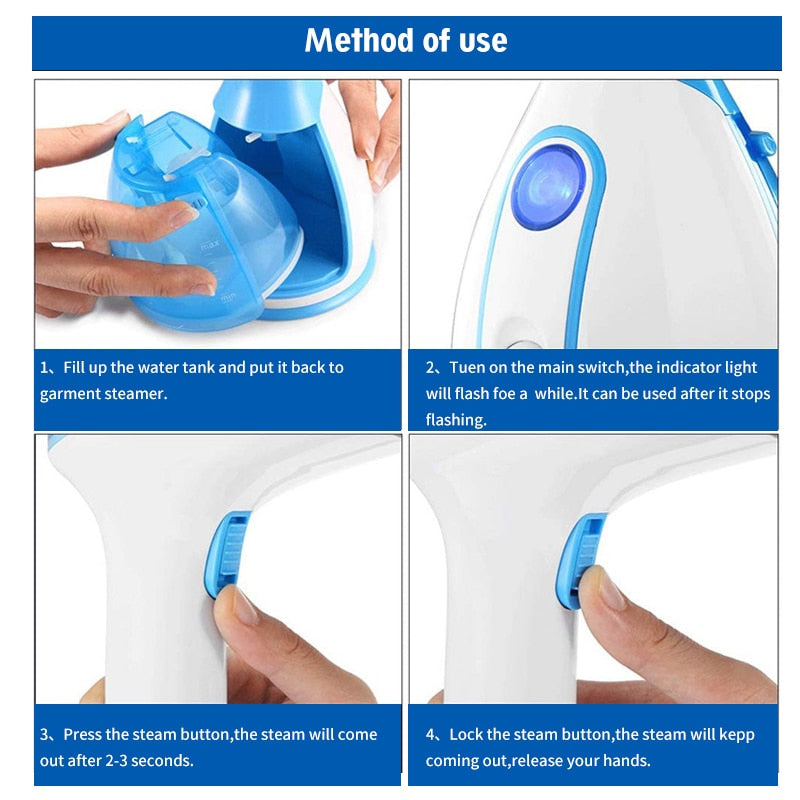 Method of use

max

min

1、Fill up the water tank and put it back to garment steamer.

2、Tuen on the main switch,the indicator light will flash foe a  while.It can be used after it stops flashing.

3、Press the steam button,the steam will come out after 2-3 seconds.

4、Lock the steam button,the steam will kepp coming out,release your hands.