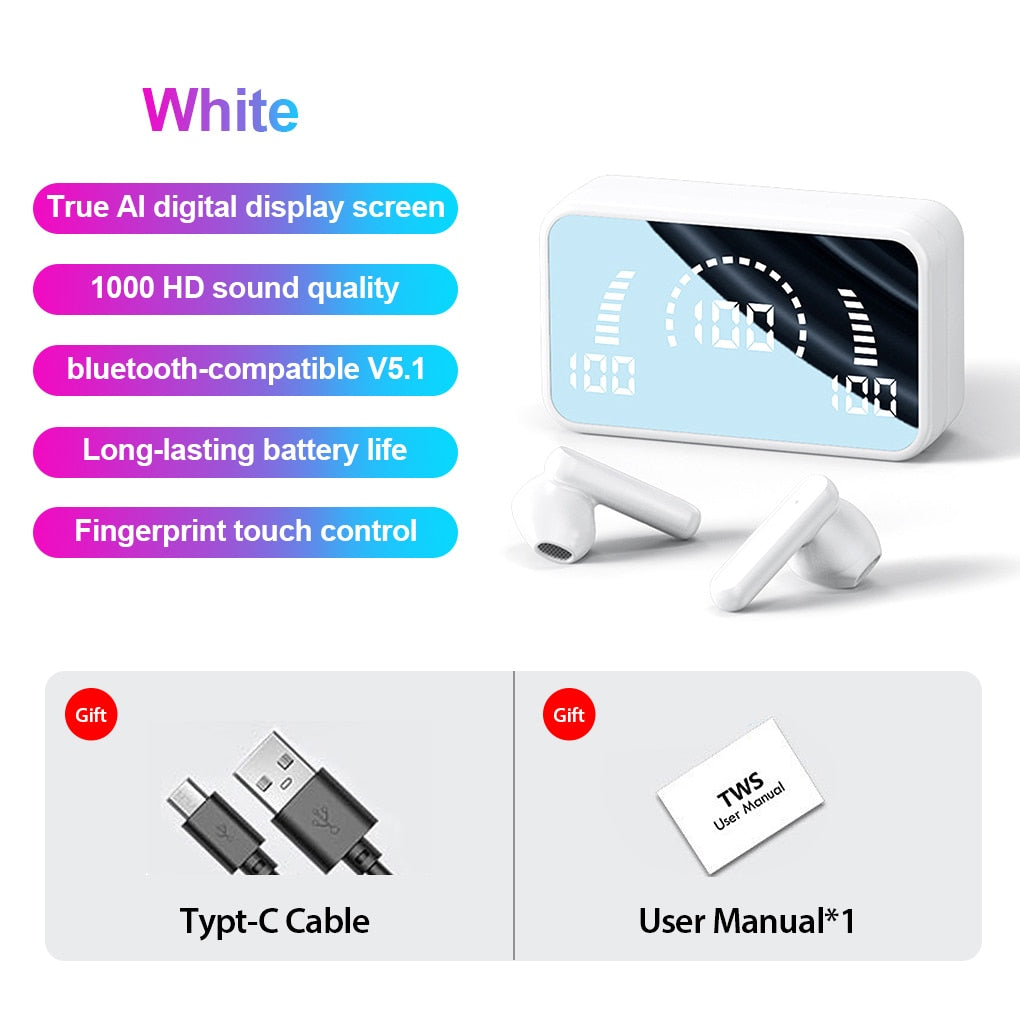 White

True AI digital display screen

1000 HD sound quality

bluetooth-compatible V5.1

Long-lasting battery life

Fingerprint touch control

100

100

100

Gift

Typt-C Cable

Gift

TWS
User Manual

User Manual*1