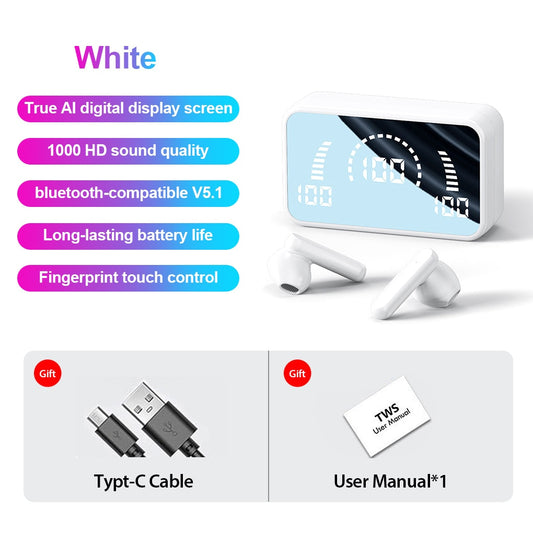 White

True AI digital display screen

1000 HD sound quality

bluetooth-compatible V5.1

Long-lasting battery life

Fingerprint touch control

100

100

100

Gift

Typt-C Cable

Gift

TWS
User Manual

User Manual*1