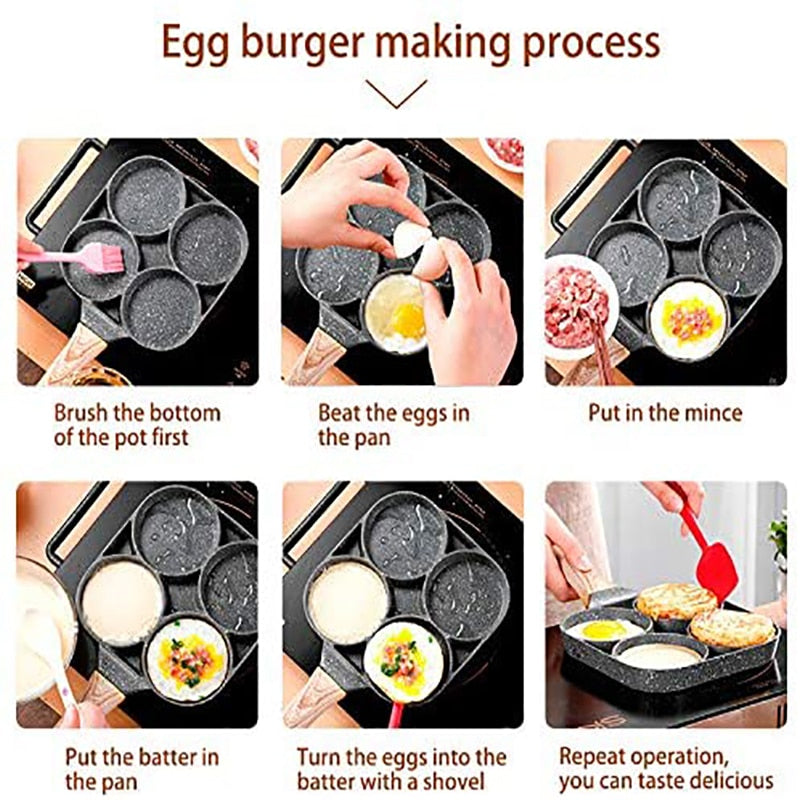 Egg burger making process

Brush the bottom of the pot first

Beat the eggs in the pan

Put in the mince

Put the batter in the pan

Turn the eggs into the batter with a shovel

Repeat operation, you can taste delicious