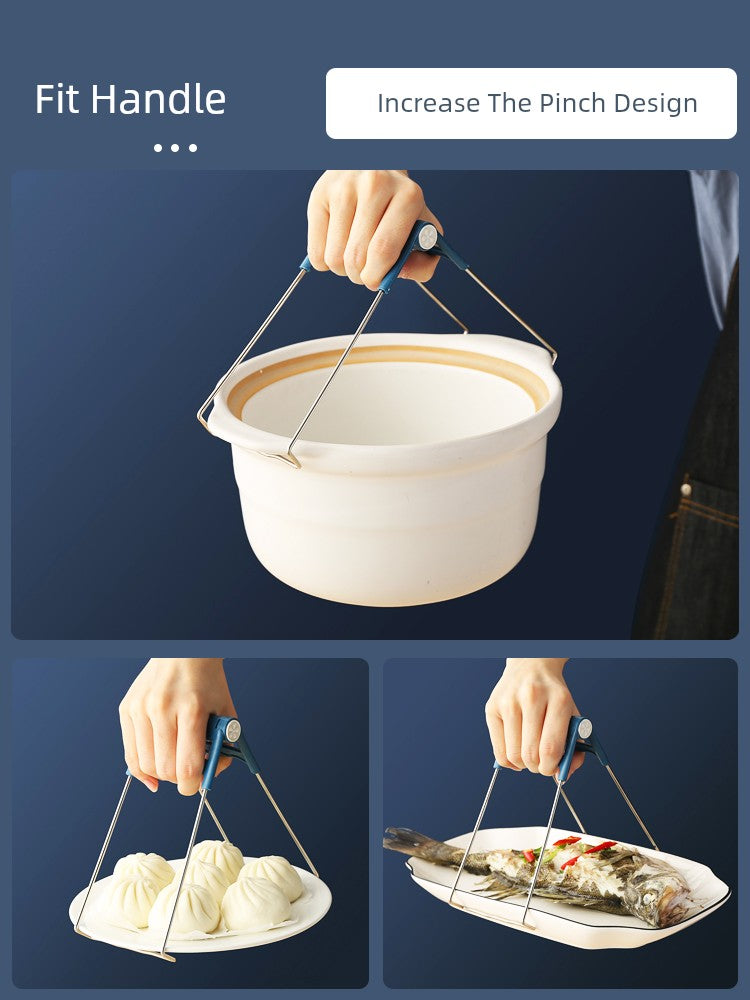 Fit Handle

Increase The Pinch Design