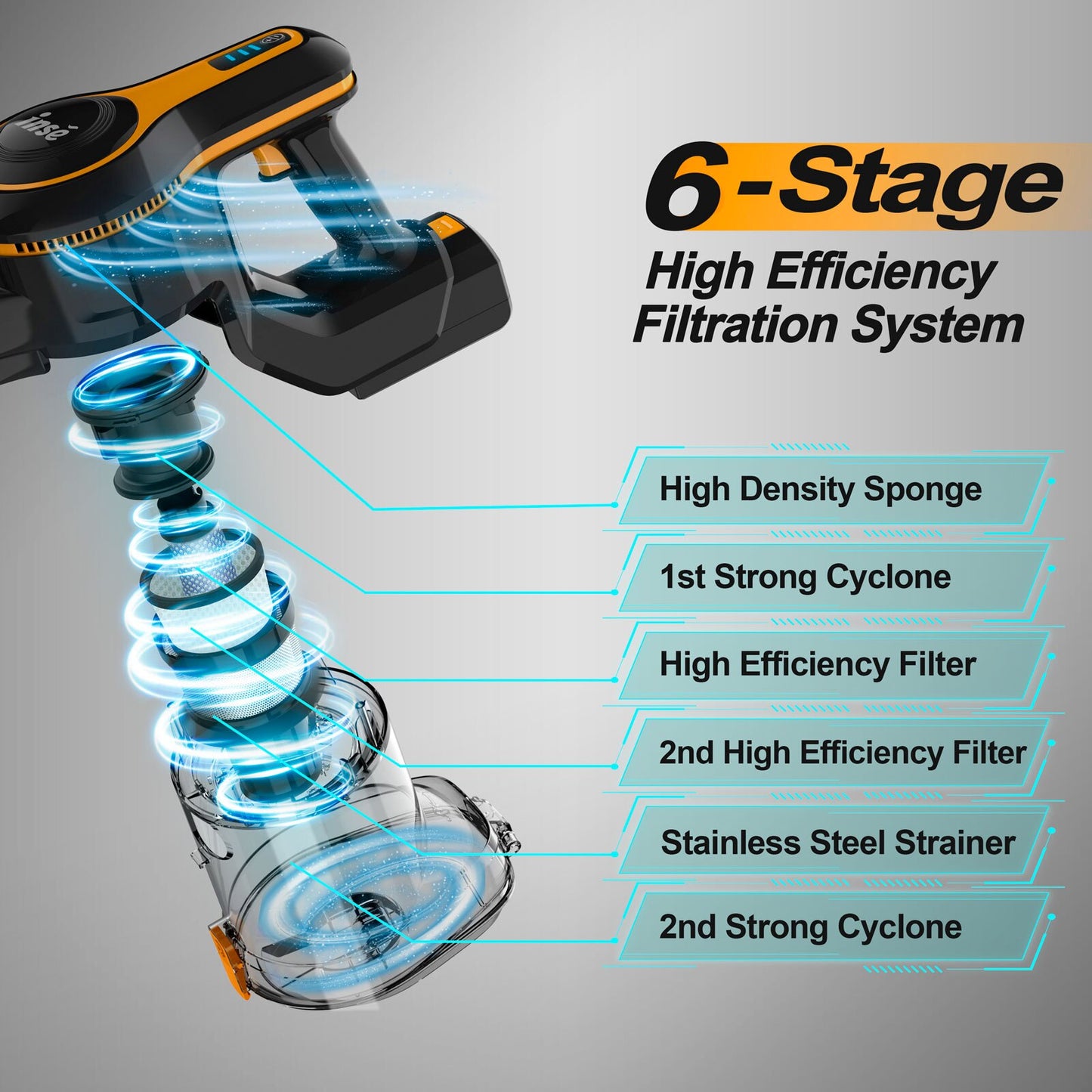 insé

6-Stage
High Efficiency Filtration System

High Density Sponge
1st Strong Cyclone
High Efficiency Filter
2nd High Efficiency Filter
Stainless Steel Strainer
2nd Strong Cyclone