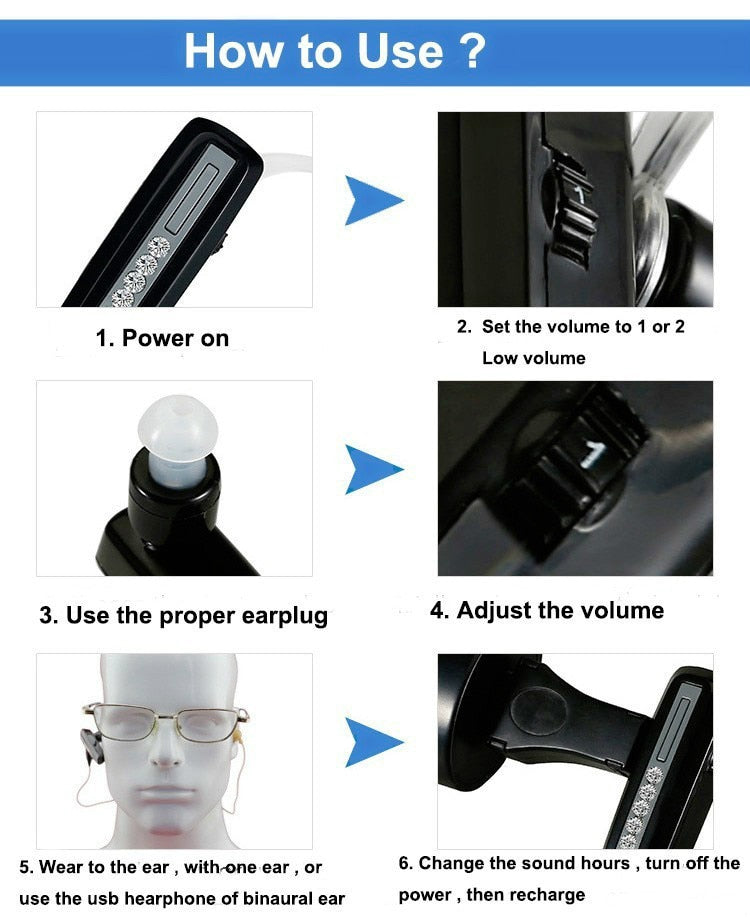 How to Use ?

1. Power on

1

2. Set the volume to 1 or 2
Low volume

3. Use the proper earplug

1

4. Adjust the volume

5. Wear to the ear , with one ear , or use the usb hearphone of binaural ear

6. Change the sound hours , turn off the power , then recharge