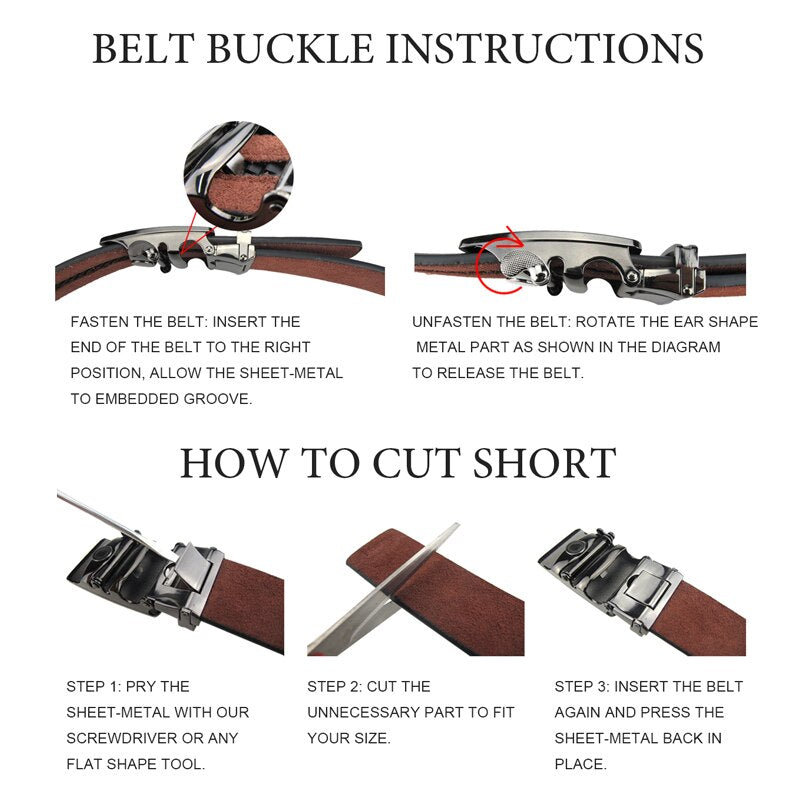 BELT BUCKLE INSTRUCTIONS

FASTEN THE BELT: INSERT THE END OF THE BELT TO THE RIGHT POSITION, ALLOW THE SHEET-METAL TO EMBEDDED GROOVE.

UNFASTEN THE BELT: ROTATE THE EAR SHAPE METAL PART AS SHOWN IN THE DIAGRAM TO RELEASE THE BELT.

HOW TO CUT SHORT

STEP 1: PRY THE SHEET-METAL WITH OUR SCREWDRIVER OR ANY FLAT SHAPE TOOL.

STEP 2: CUT THE UNNECESSARY PART TO FIT YOUR SIZE.

STEP 3: INSERT THE BELT AGAIN AND PRESS THE SHEET-METAL BACK IN PLACE.