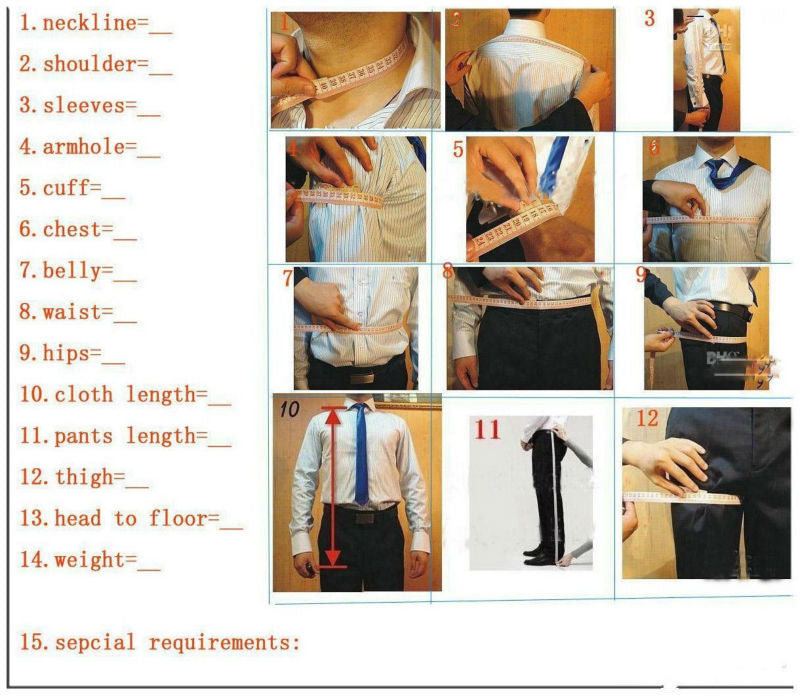 1. neckline=__
2. shoulder=__
3. sleeves=__
4. armhole=__
5. cuff=__
6. chest=__
7. belly=__
8. waist=__
9. hips=__
10. cloth length=__
11. pants length=__
12. thigh=__
13. head to floor=__
14. weight=__

1 2 3 4 5 6 7 8 9 10 11 12

15. sepcial requirements: