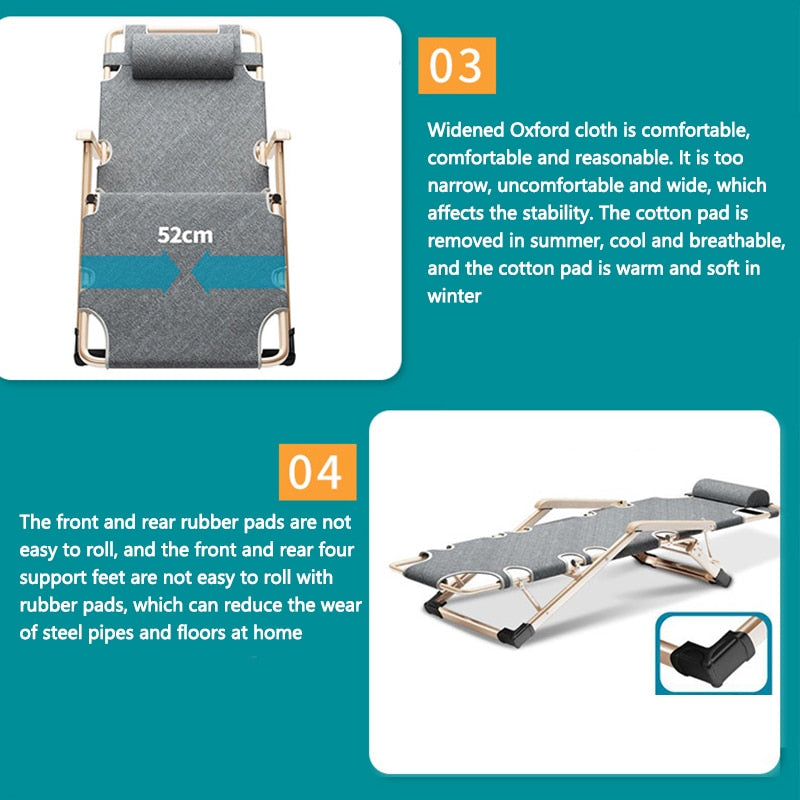 52cm

03

Widened Oxford cloth is comfortable, comfortable and reasonable. It is too narrow, uncomfortable and wide, which affects the stability. The cotton pad is removed in summer, cool and breathable, and the cotton pad is warm and soft in winter

04

The front and rear rubber pads are not easy to roll, and the front and rear four support feet are not easy to roll with rubber pads, which can reduce the wear of steel pipes and floors at home