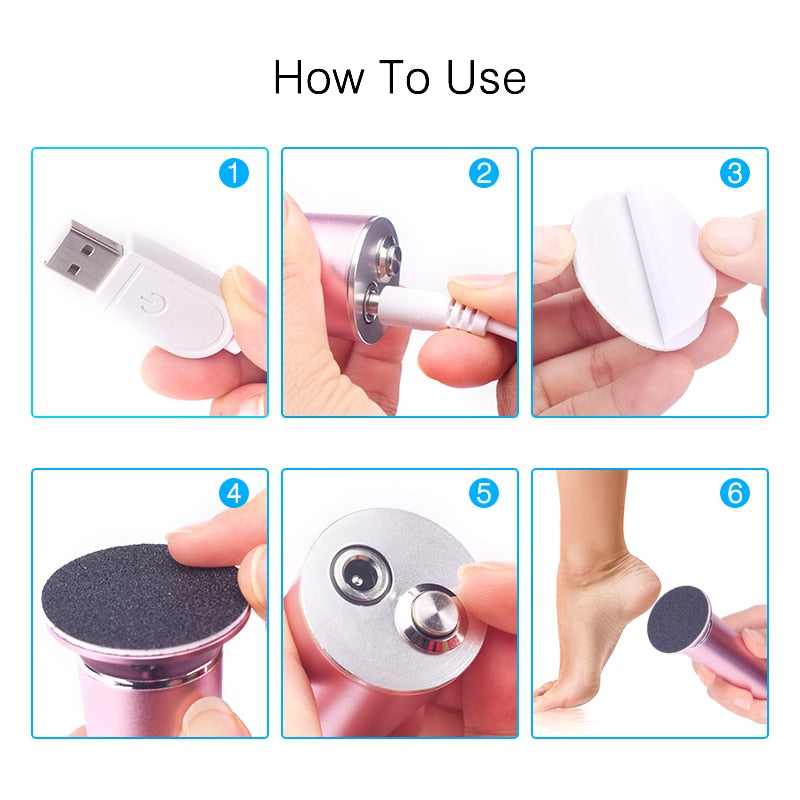 How To Use

1

2

3

4

5

6